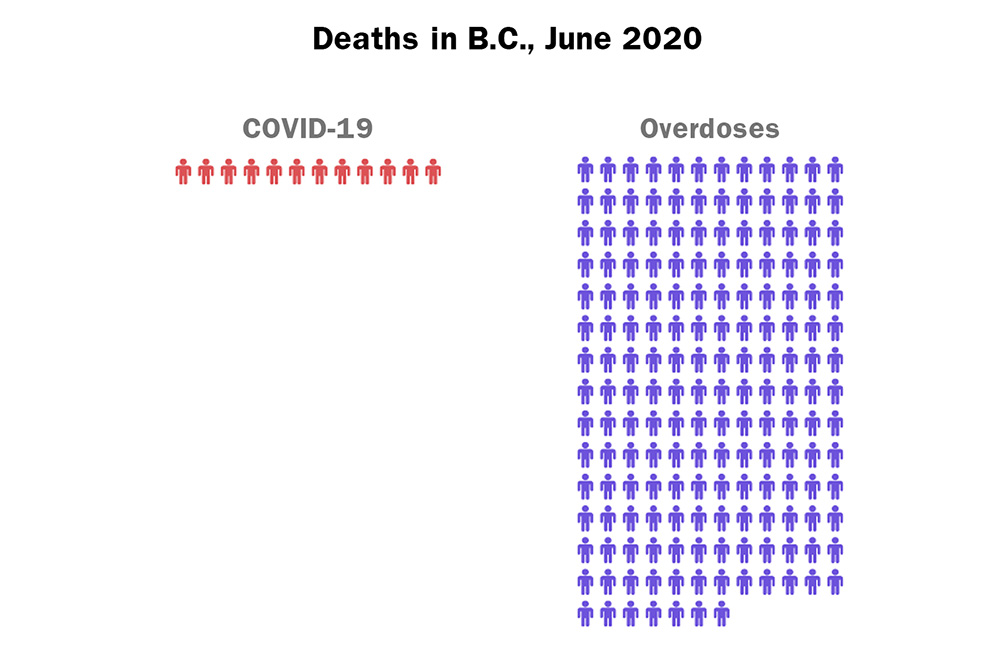 Deaths in B.C., June 2020

COVID-19

Overdoses